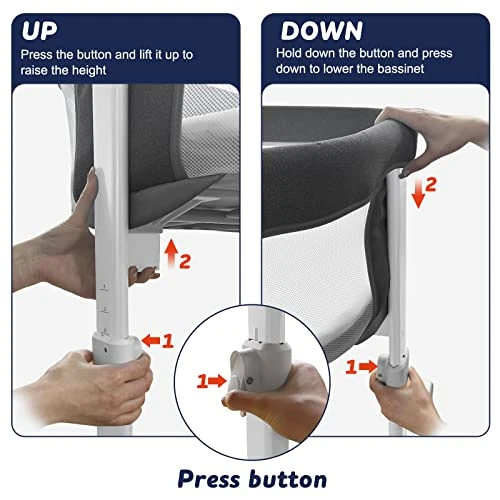 UP
Press the button and lift it up to raise the height

2

1

DOWN
Hold down the button and press down to lower the bassinet

2

1

1

Press button