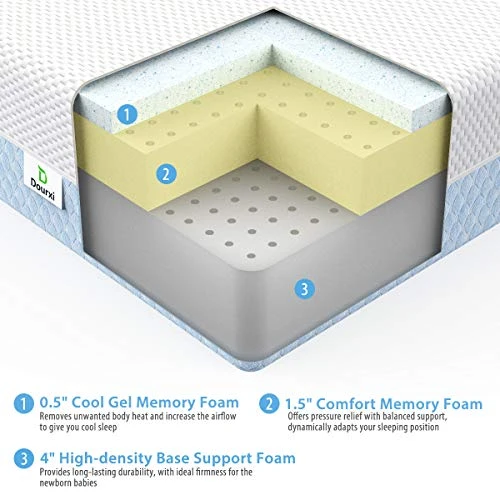 1

2

Dourxi

3

1 0.5" Cool Gel Memory Foam
Removes unwanted body heat and increase the airflow to give you cool sleep

2 1.5" Comfort Memory Foam
Offers pressure relief with balanced support, dynamically adapts your sleeping position

3 4" High-density Base Support Foam
Provides long-lasting durability, with ideal firmness for the newborn babies