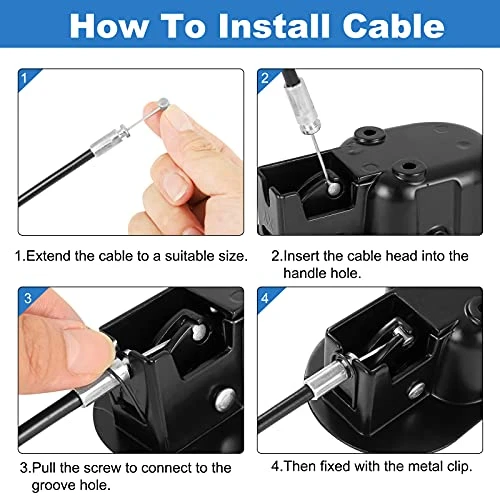 How To Install Cable

1

2

1.Extend the cable to a suitable size.

2.Insert the cable head into the handle hole.

3

4

3.Pull the screw to connect to the groove hole.

4.Then fixed with the metal clip.