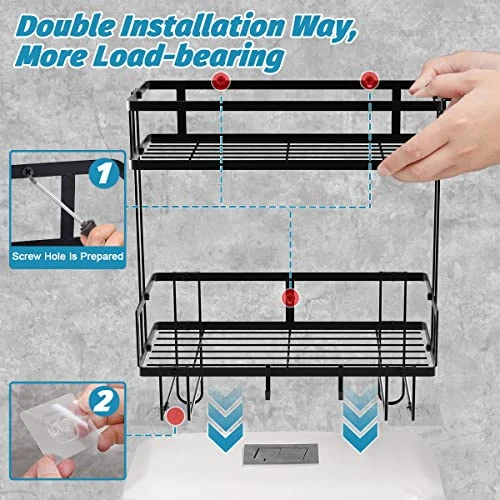 Double Installation Way, More Load-bearing

1

Screw Hole Is Prepared

2