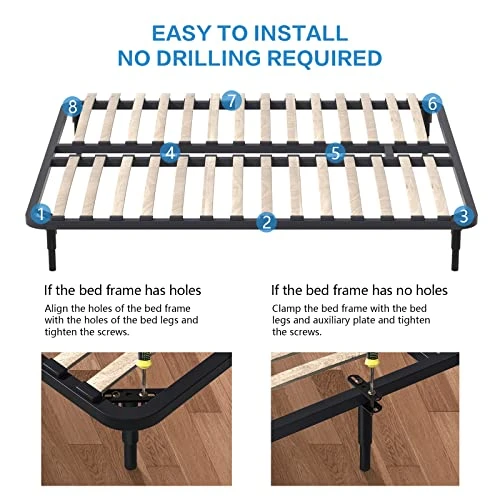 EASY TO INSTALL
NO DRILLING REQUIRED

8 7 6

4 5

1 2 3

If the bed frame has holes

Align the holes of the bed frame with the holes of the bed legs and tighten the screws.

If the bed frame has no holes

Clamp the bed frame with the bed legs and auxiliary plate and tighten the screws.