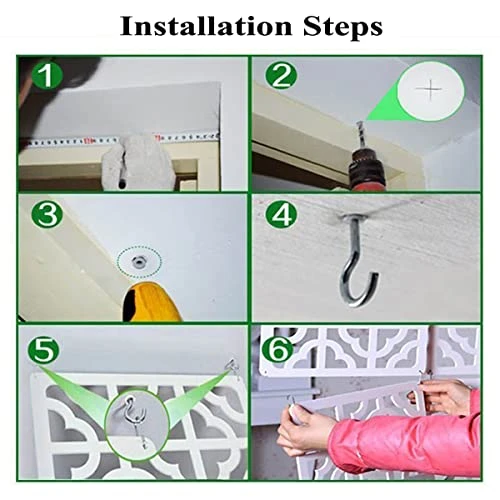 Installation Steps

1

2

3

4

5

6