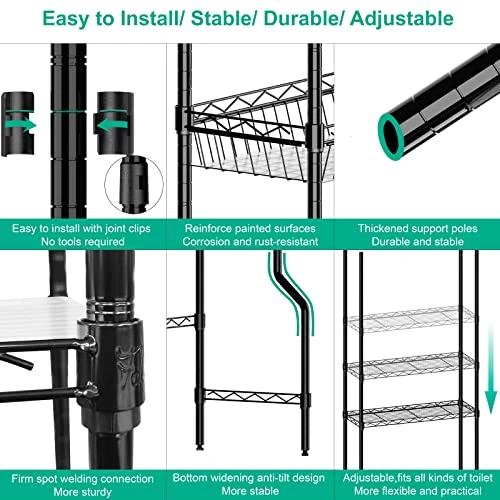 Easy to Install/ Stable/ Durable/ Adjustable

Easy to install with joint clips
No tools required

Reinforce painted surfaces
Corrosion and rust-resistant

Thickened support poles
Durable and stable

Firm spot welding connection
More sturdy

Bottom widening anti-tilt design
More stable

Adjustable,fits all kinds of toilet
More flexible and practical