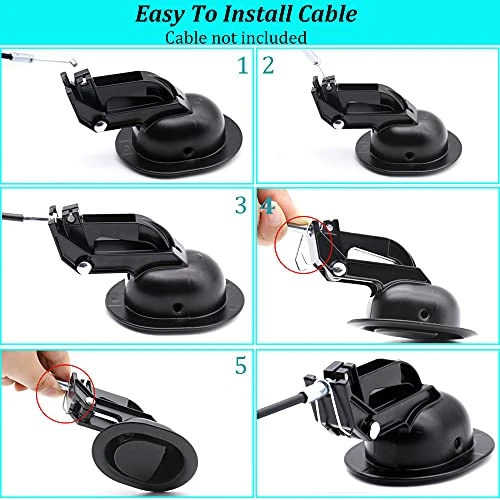 Easy To Install Cable

Cable not included

1

2

3

4

5