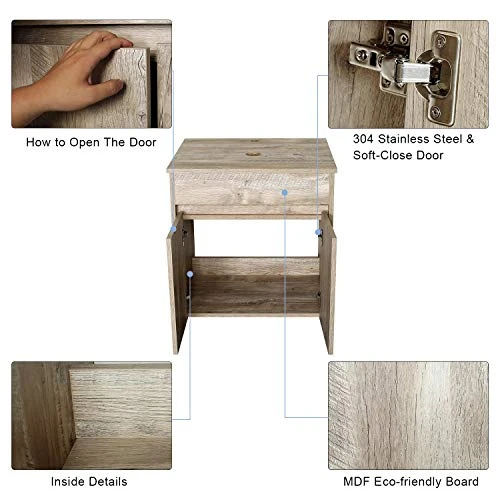 How to Open The Door

304 Stainless Steel & Soft-Close Door

Inside Details

MDF Eco-friendly Board