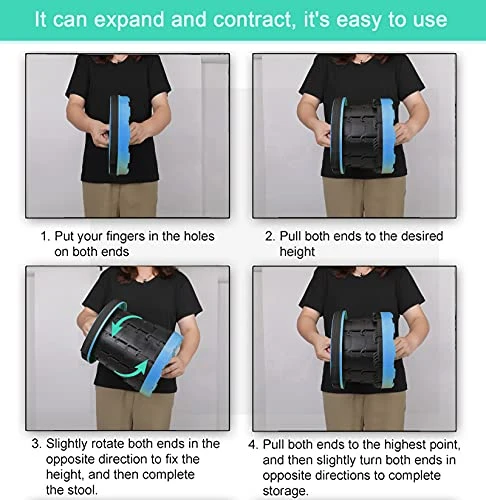 It can expand and contract, it's easy to use

1. Put your fingers in the holes on both ends

2. Pull both ends to the desired height

3. Slightly rotate both ends in the opposite direction to fix the height, and then complete the stool.

4. Pull both ends to the highest point, and then slightly turn both ends in opposite directions to complete storage.