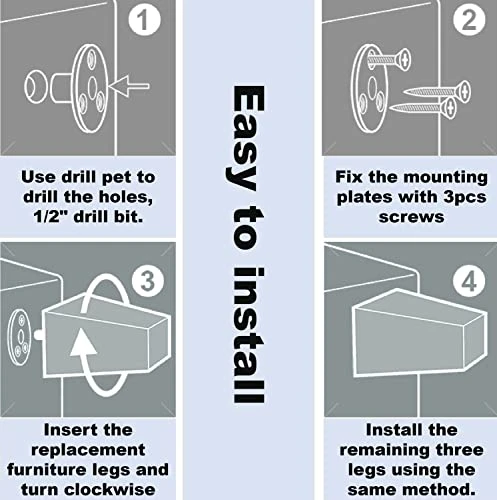 1

Use drill pet to drill the holes, 1/2" drill bit.

3

Insert the replacement furniture legs and turn clockwise

Easy to install

2

Fix the mounting plates with 3pcs screws

4

Install the remaining three legs using the same method.