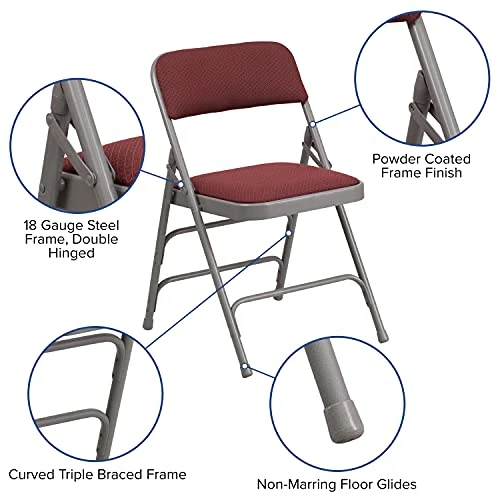 Powder Coated Frame Finish

18 Gauge Steel Frame, Double Hinged

Curved Triple Braced Frame

Non-Marring Floor Glides