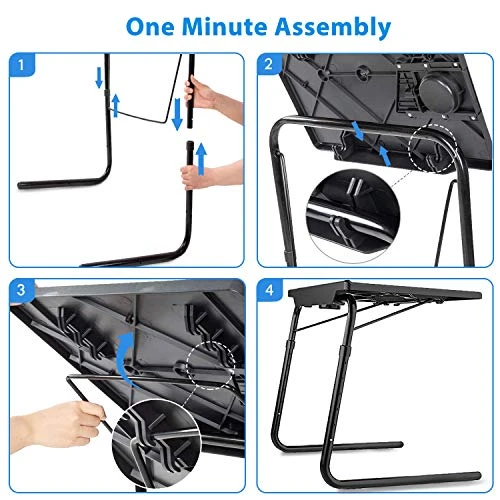 One Minute Assembly

1

2

3

4