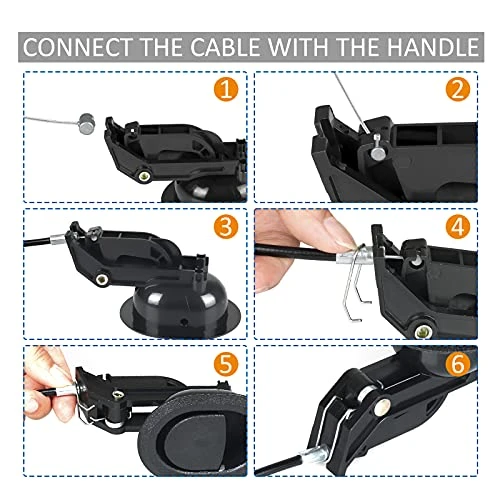 CONNECT THE CABLE WITH THE HANDLE

1

2

3

4

5

6