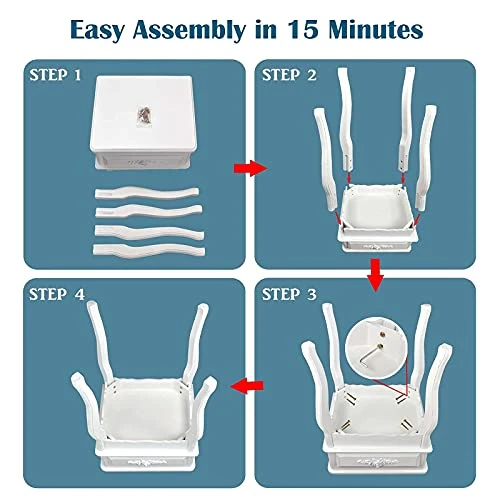 Easy Assembly in 15 Minutes

STEP 1

STEP 2

STEP 4

STEP 3