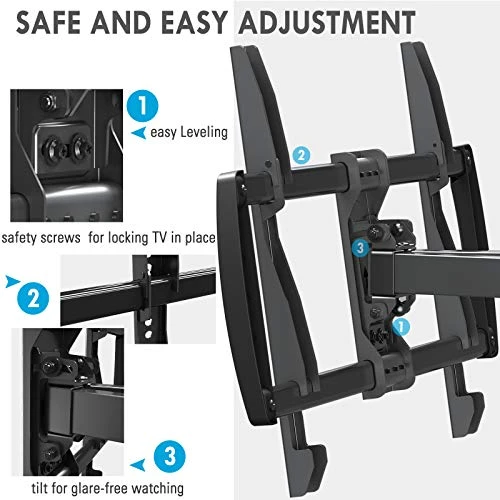 SAFE AND EASY ADJUSTMENT

1

easy Leveling

safety screws for locking TV in place

2

3

tilt for glare-free watching

2

3

1