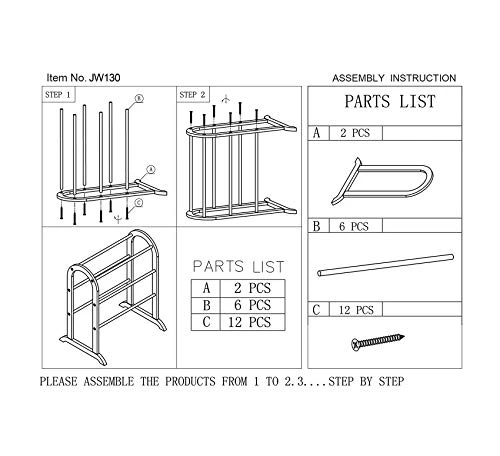 Item No. JW130

ASSEMBLY INSTRUCTION

STEP 1

B

A

C

STEP 2

PARTS LIST

| A | 2 PCS |
|---|---|
| B | 6 PCS |
| C | 12 PCS |

PARTS LIST

A 2 PCS

B 6 PCS

C 12 PCS

PLEASE ASSEMBLE THE PRODUCTS FROM 1 TO 2.3....STEP BY STEP