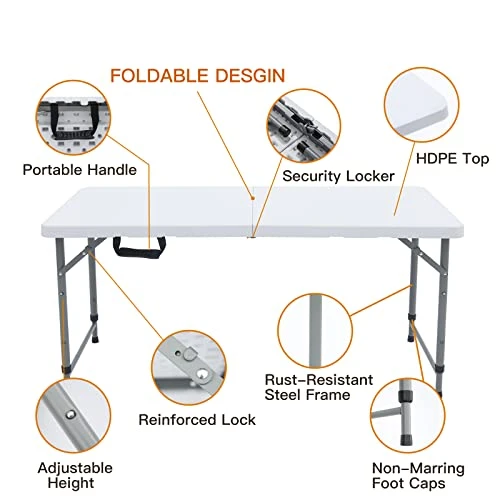 FOLDABLE DESGIN

Portable Handle

Security Locker

HDPE Top

Rust-Resistant Steel Frame

Reinforced Lock

Adjustable Height

Non-Marring Foot Caps