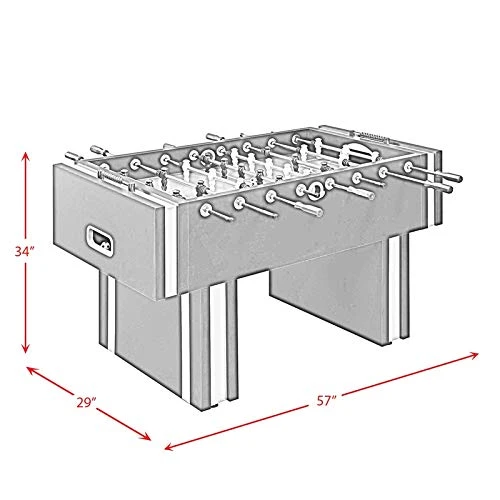 34"

29"

57"