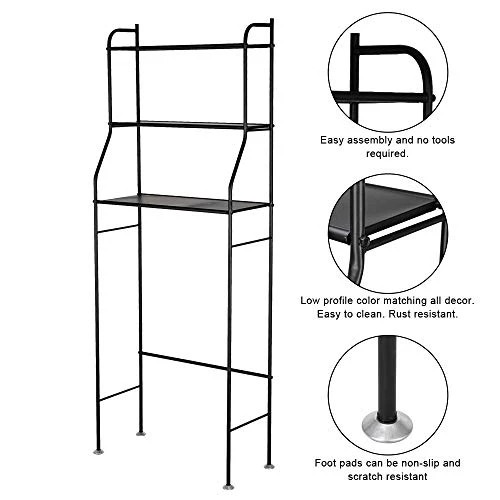 Easy assembly and no tools required.

Low profile color matching all decor. Easy to clean. Rust resistant.

Foot pads can be non-slip and scratch resistant