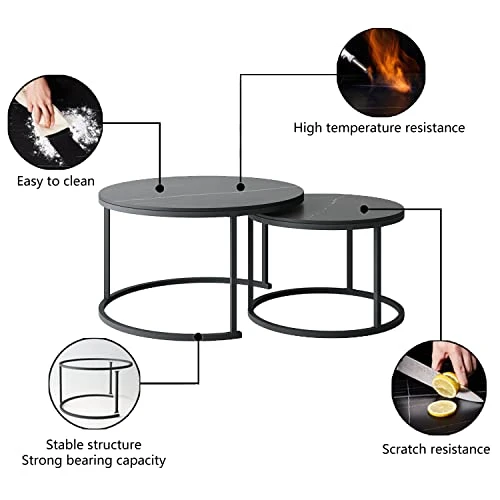 High temperature resistance

Easy to clean

Stable structure
Strong bearing capacity

Scratch resistance