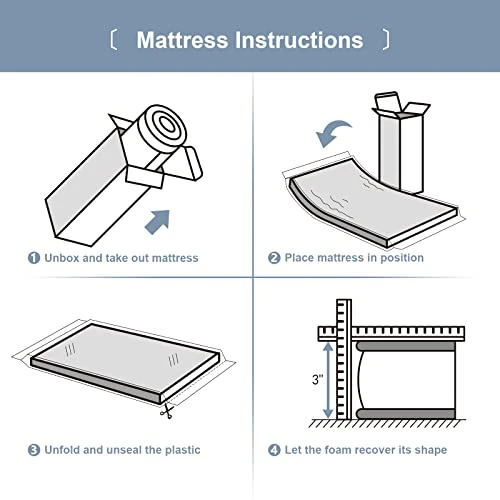 〔 Mattress Instructions 〕

1 Unbox and take out mattress

2 Place mattress in position

3 Unfold and unseal the plastic

3"

4 Let the foam recover its shape