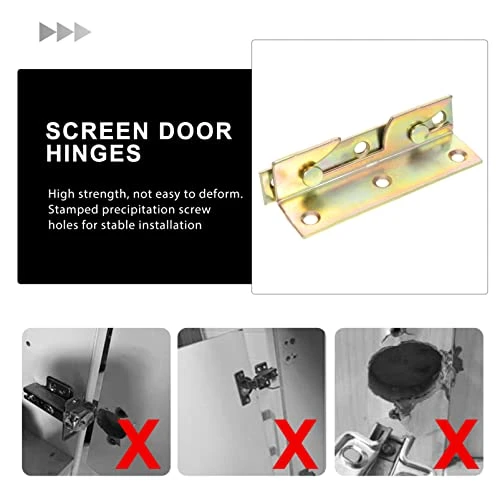 SCREEN DOOR HINGES

High strength, not easy to deform. Stamped precipitation screw holes for stable installation

X

X

X