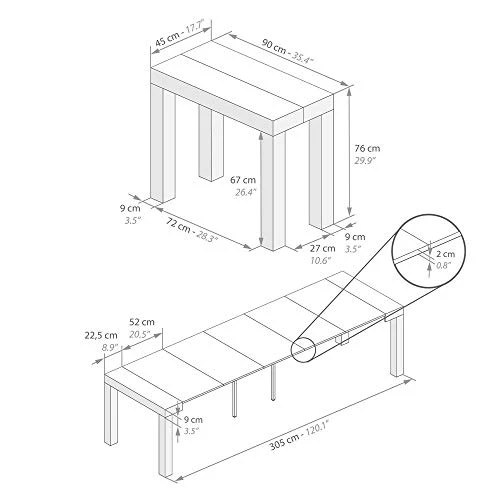 45 cm - 17.7"
90 cm - 35.4"
76 cm
29.9"
67 cm
26.4"
9 cm
3.5"
72 cm - 28.3"
27 cm
10.6"
9 cm
3.5"
2 cm
0.8"
52 cm
20.5"
22,5 cm
8.9"
9 cm
3.5"
305 cm - 120.1"