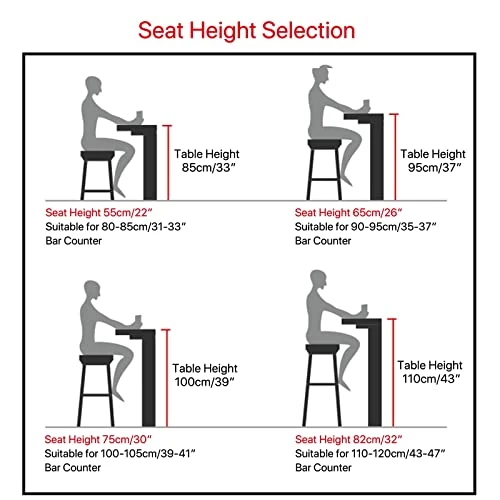 Seat Height Selection

Table Height
85cm/33″

Seat Height 55cm/22″
Suitable for 80-85cm/31-33″
Bar Counter

Table Height
95cm/37″

Seat Height 65cm/26″
Suitable for 90-95cm/35-37″
Bar Counter

Table Height
100cm/39″

Seat Height 75cm/30″
Suitable for 100-105cm/39-41″
Bar Counter

Table Height
110cm/43″

Seat Height 82cm/32″
Suitable for 110-120cm/43-47″
Bar Counter