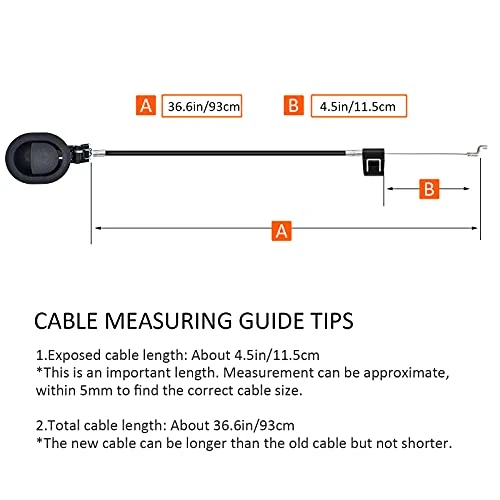 A 36.6in/93cm

B 4.5in/11.5cm

B

A

CABLE MEASURING GUIDE TIPS

1.Exposed cable length: About 4.5in/11.5cm
*This is an important length. Measurement can be approximate, within 5mm to find the correct cable size.

2.Total cable length: About 36.6in/93cm
*The new cable can be longer than the old cable but not shorter.