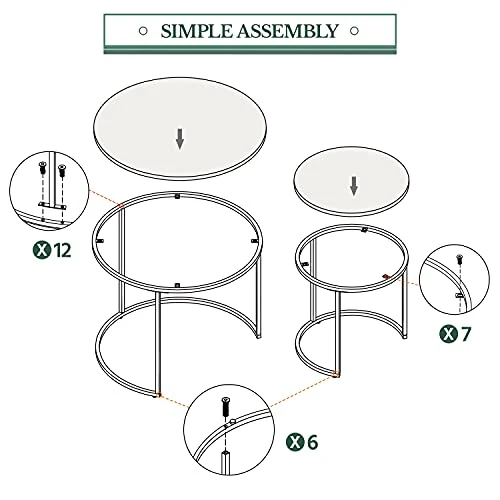 SIMPLE ASSEMBLY

X 12

X 7

X 6