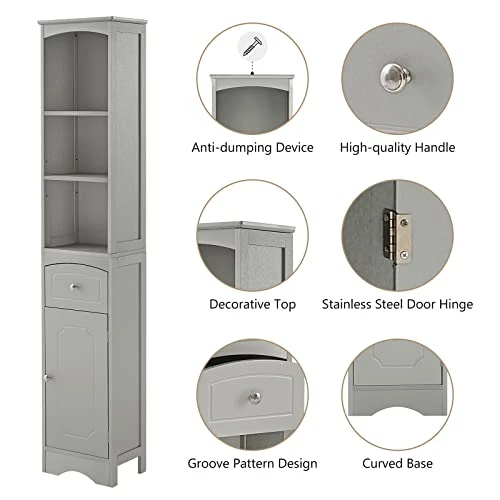 Anti-dumping Device

High-quality Handle

Decorative Top

Stainless Steel Door Hinge

Groove Pattern Design

Curved Base