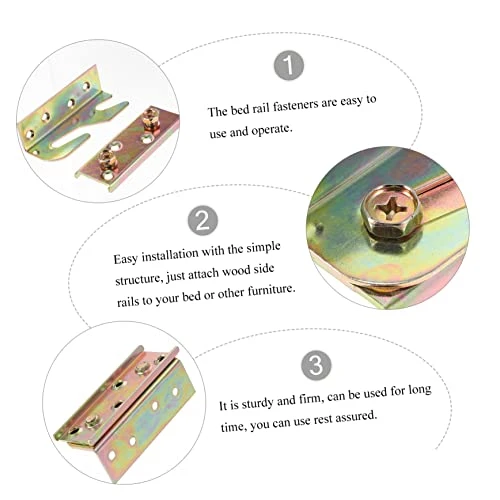 1

The bed rail fasteners are easy to use and operate.

2

Easy installation with the simple structure, just attach wood side rails to your bed or other furniture.

3

It is sturdy and firm, can be used for long time, you can use rest assured.