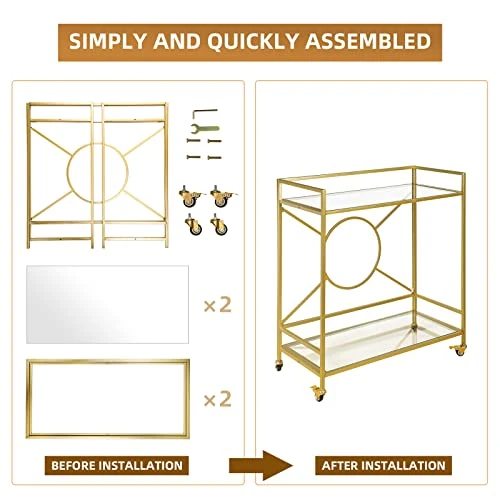 SIMPLY AND QUICKLY ASSEMBLED

×2

×2

BEFORE INSTALLATION

AFTER INSTALLATION