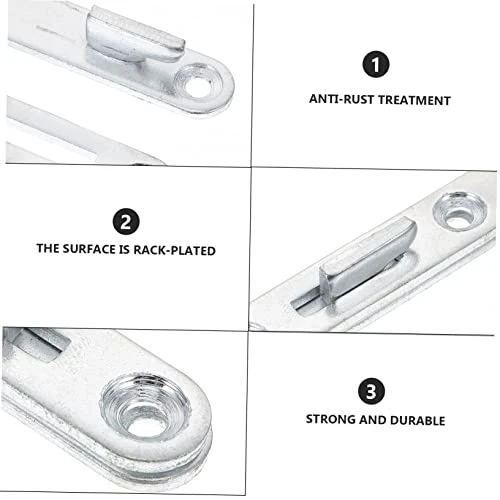 1

ANTI-RUST TREATMENT

2

THE SURFACE IS RACK-PLATED

3

STRONG AND DURABLE