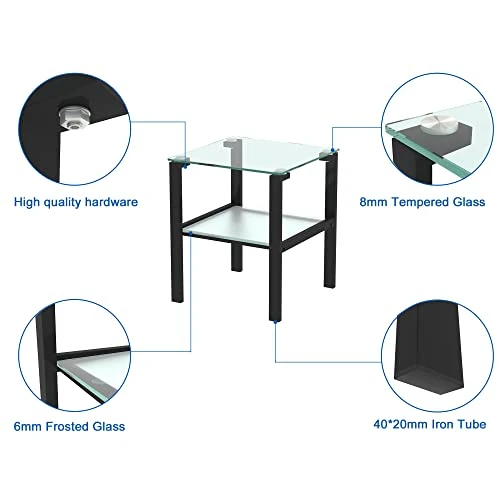 High quality hardware

8mm Tempered Glass

6mm Frosted Glass

40*20mm Iron Tube