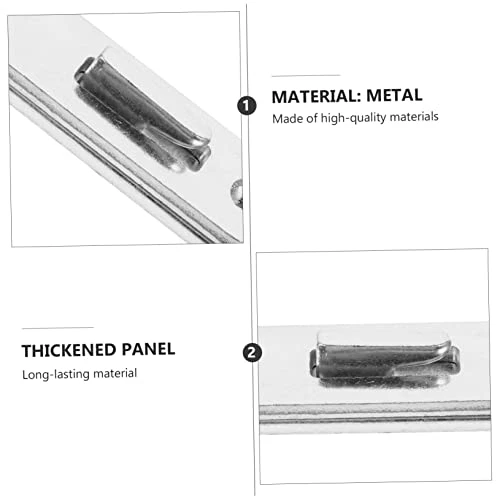 1
MATERIAL: METAL
Made of high-quality materials

THICKENED PANEL
Long-lasting material

2