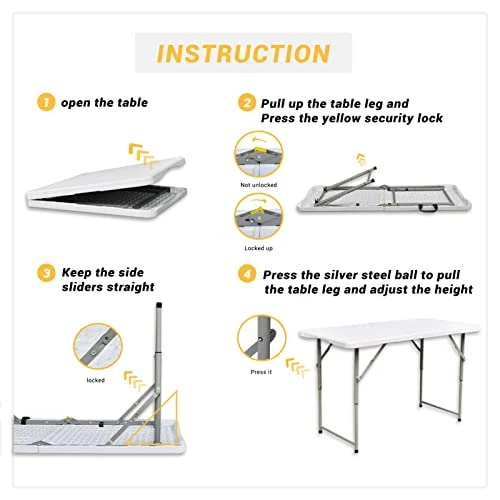 INSTRUCTION

1 open the table

2 Pull up the table leg and Press the yellow security lock

Not unlocked

Locked up

3 Keep the side sliders straight

locked

4 Press the silver steel ball to pull the table leg and adjust the height

Press it