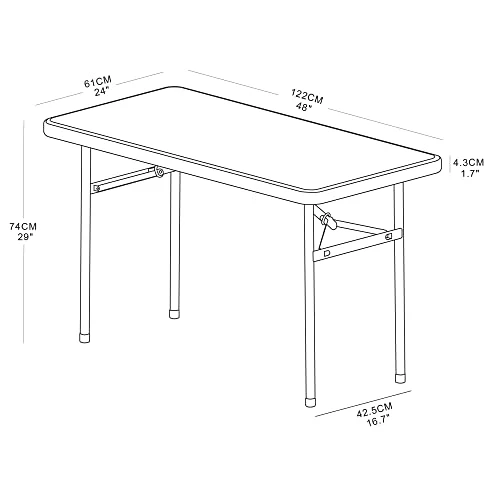 61CM
24"

122CM
48"

4.3CM
1.7"

74CM
29"

42.5CM
16.7"